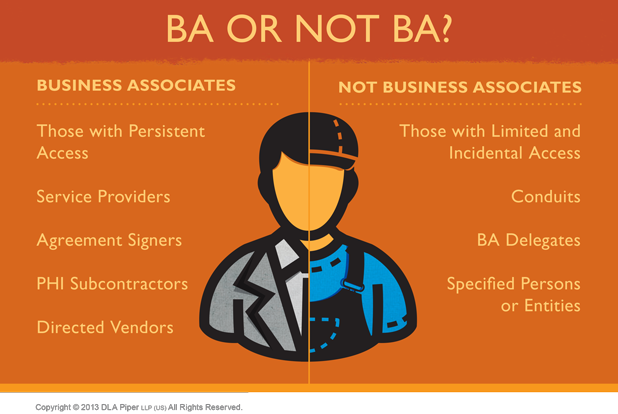 BA OR NOT BA?

BUSINESS ASSOCIATES

Those with Persistent Access

Service Providers

Agreement Signers

PHI Subcontractors

Directed Vendors

NOT BUSINESS ASSOCIATES

Those with Limited and Incidental Access

Conduits

BA Delegates

Specified Persons or Entities

Copyright © 2013 DLA Piper LLP (US) All Rights Reserved.